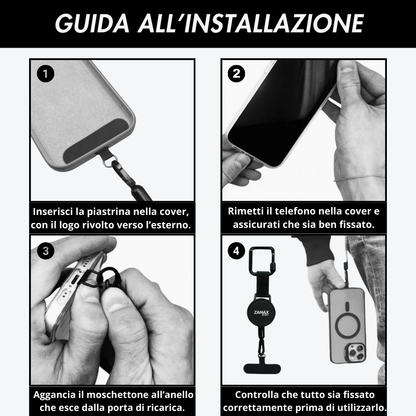 GUIDA ALL'INSTALLAZIONE

1

Inserisci la piastrina nella cover, con il logo rivolto verso l'esterno.

2

Rimetti il telefono nella cover e assicurati che sia ben fissato.

3

Aggancia il moschettone all'anello che esce dalla porta di ricarica.

4

ZAMAX

Controlla che tutto sia fissato correttamente prima di utilizzarlo.